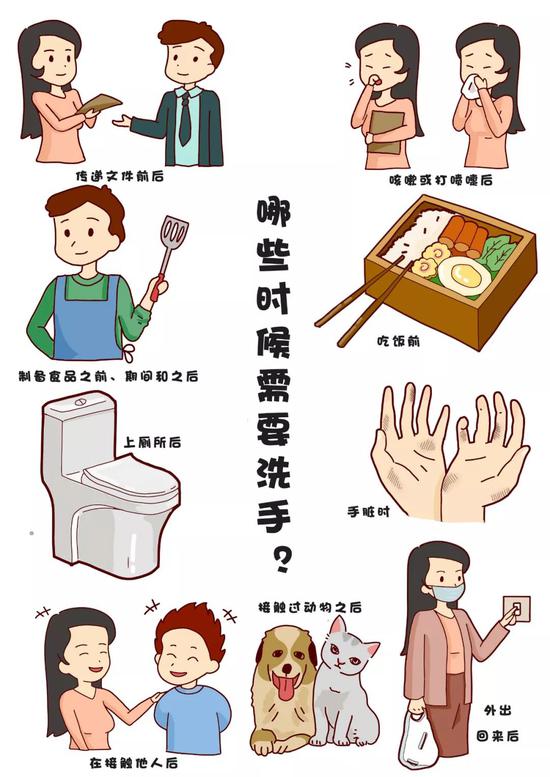 哪些时候需要洗手？

传递文件前后

咳嗽或打喷嚏后

制备食品之前、期间和之后

吃饭前

上厕所后

手脏时

接触过动物之后

在接触他人后

外出回来后